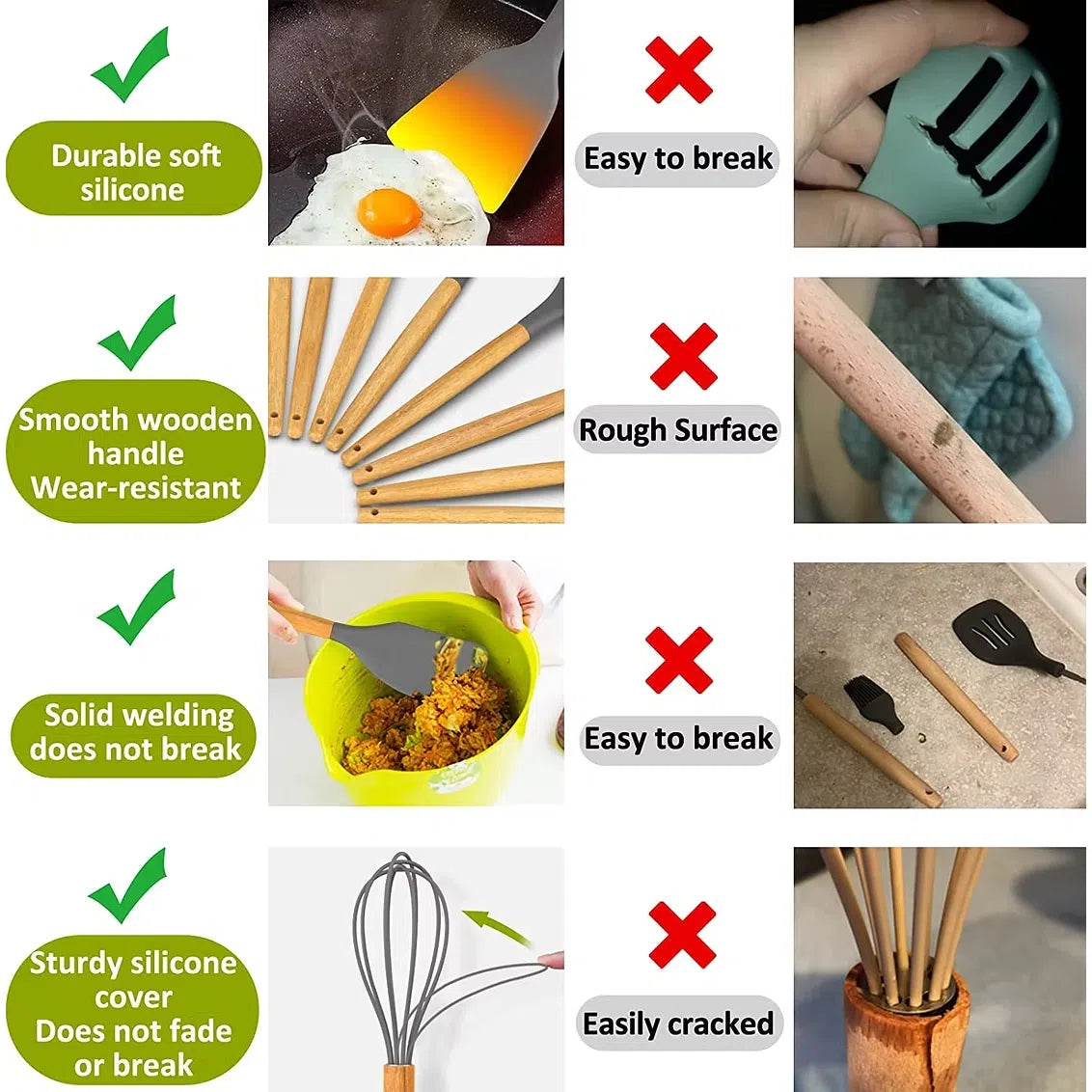 Durable soft silicone

Easy to break

Smooth wooden handle Wear-resistant

Rough Surface

Solid welding does not break

Easy to break

Sturdy silicone cover Does not fade or break

Easily cracked